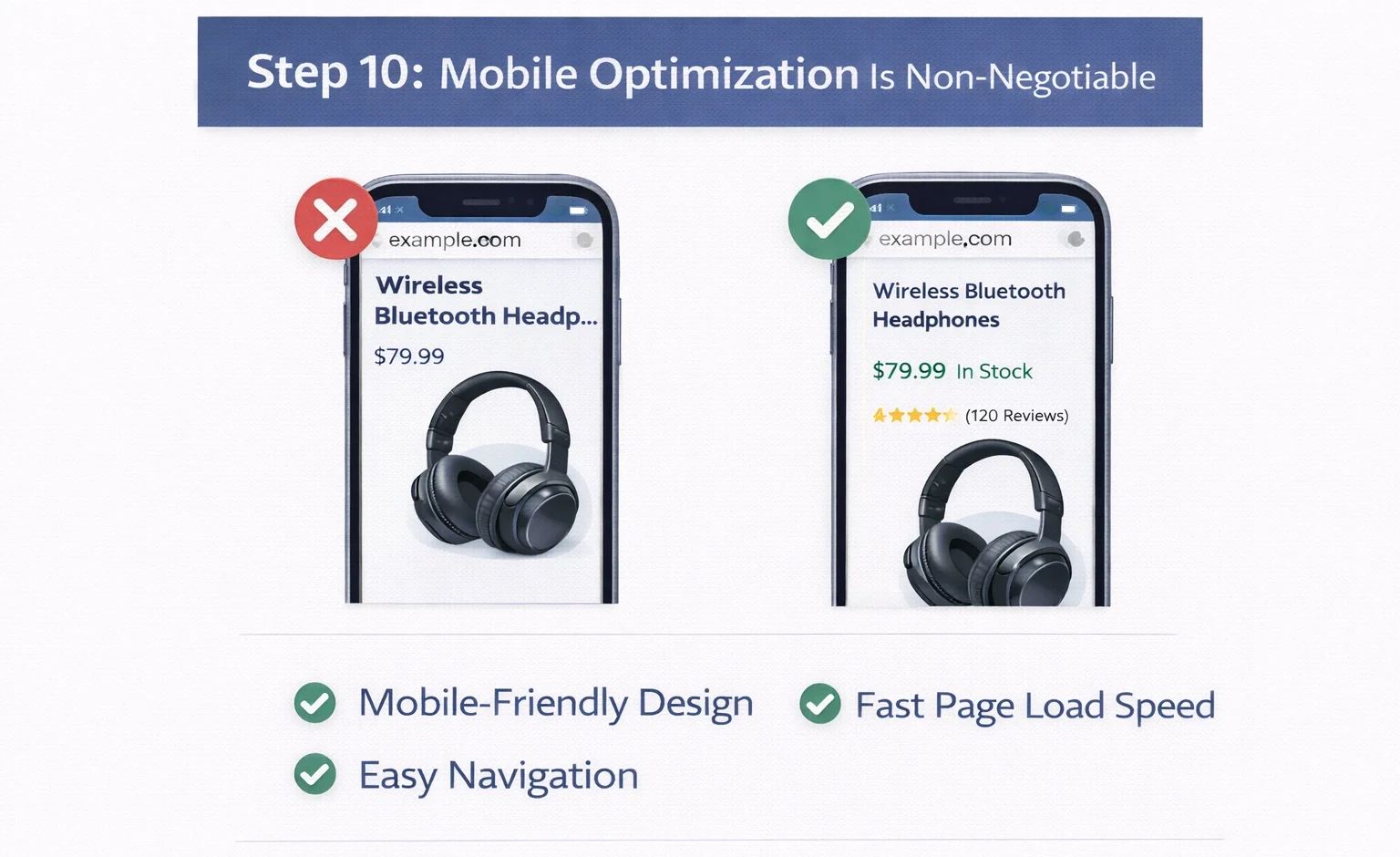 Step 10: Mobile Optimization Is Non-Negotiable

example.com

Wireless Bluetooth Headp...

$79.99

example.com

Wireless Bluetooth Headphones

$79.99 In Stock

(120 Reviews)

Mobile-Friendly Design

Fast Page Load Speed

Easy Navigation