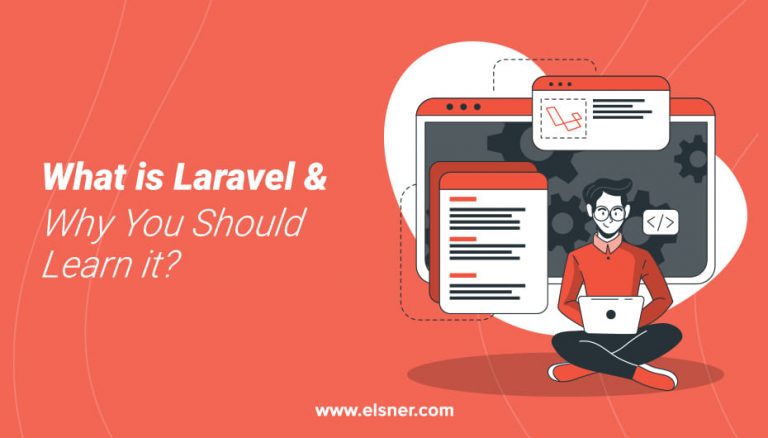 What is Laravel &
Why You Should
Learn it?

</>

www.elsner.com