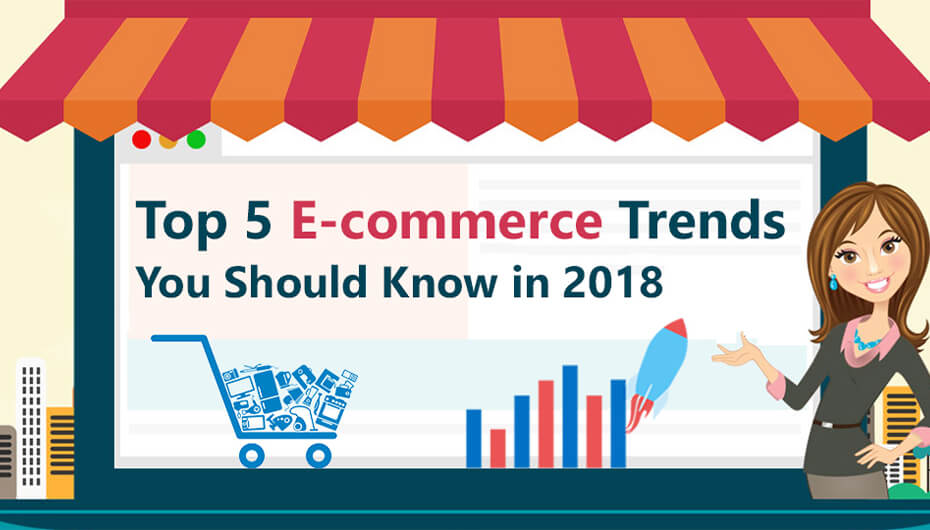 Top 5 E-commerce Trends
You Should Know in 2018